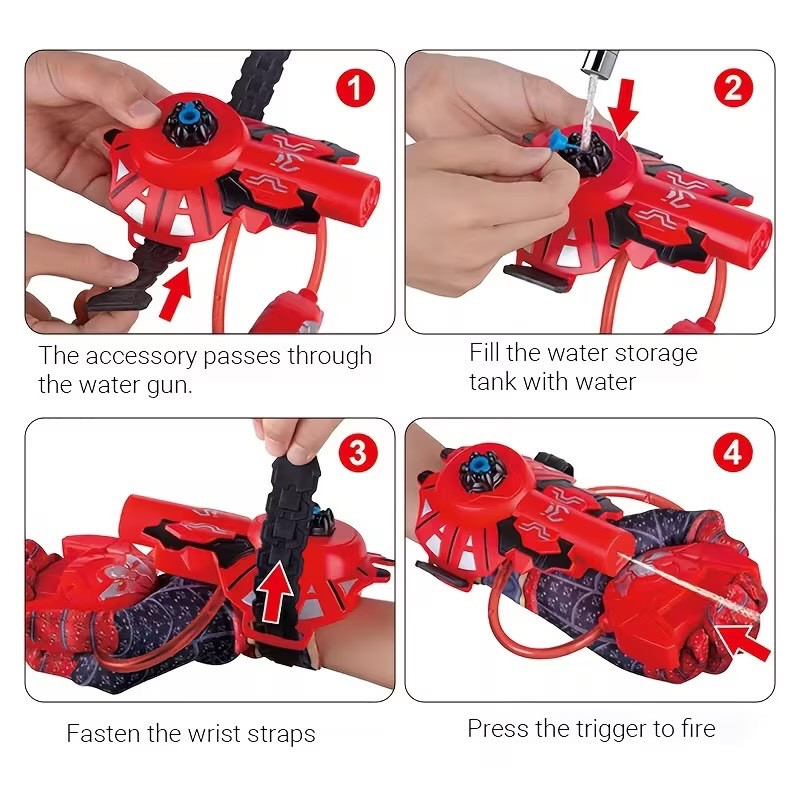 1

The accessory passes through the water gun.

2

Fill the water storage tank with water

3

Fasten the wrist straps

4

Press the trigger to fire